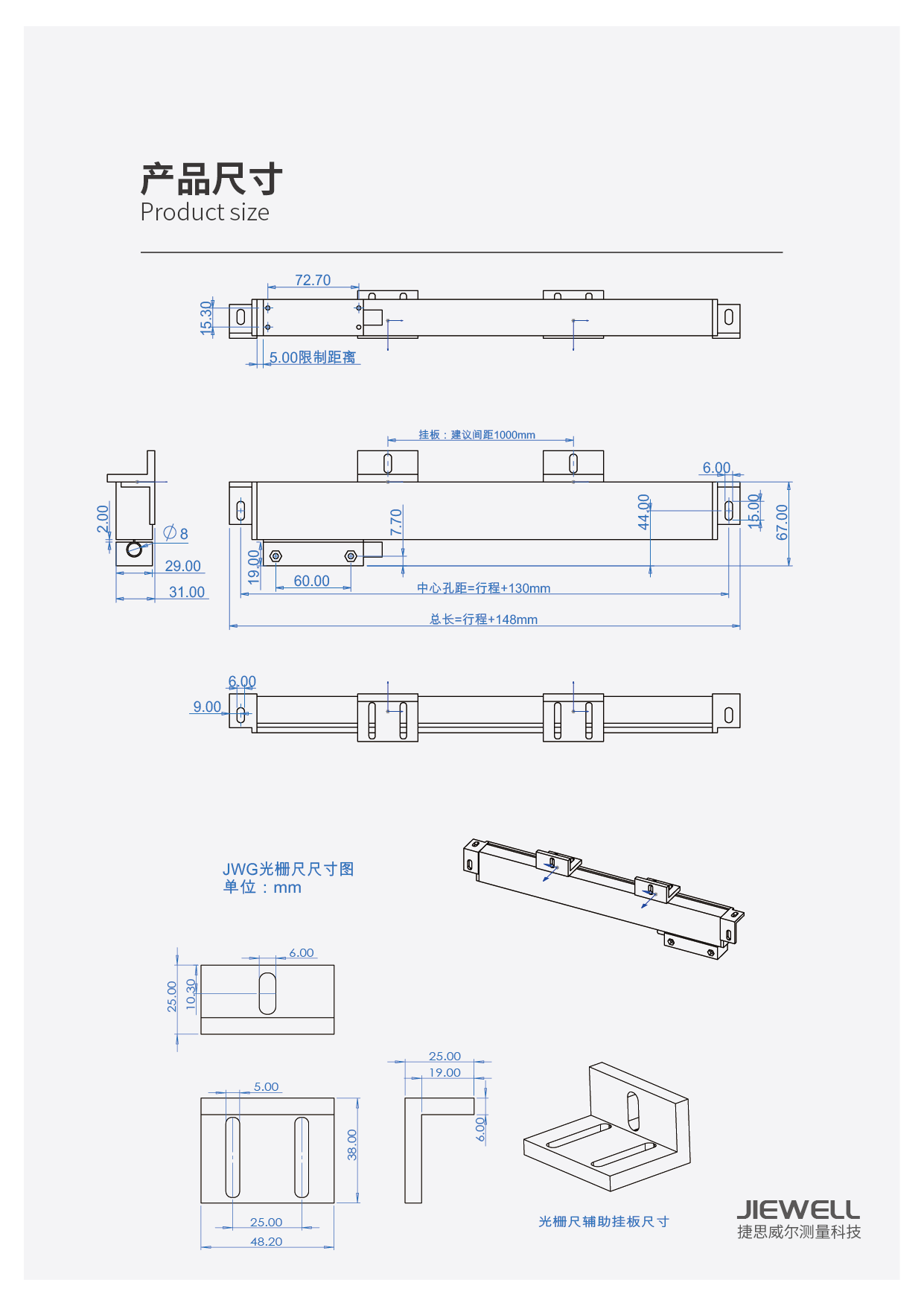 产品尺寸
Product size

72.70
15.30
5.00限制距离

挂板：建议间距1000mm
6.00
2.00
∅8
29.00
31.00
7.70
44.00
15.00
67.00
19.00
60.00
中心孔距=行程+130mm
总长=行程+148mm

6.00
9.00

JWG光栅尺尺寸图
单位：mm

6.00
25.00
10.30

5.00
38.00
25.00
48.20

25.00
19.00
6.00

光栅尺辅助挂板尺寸

JIEWELL
捷思威尔测量科技