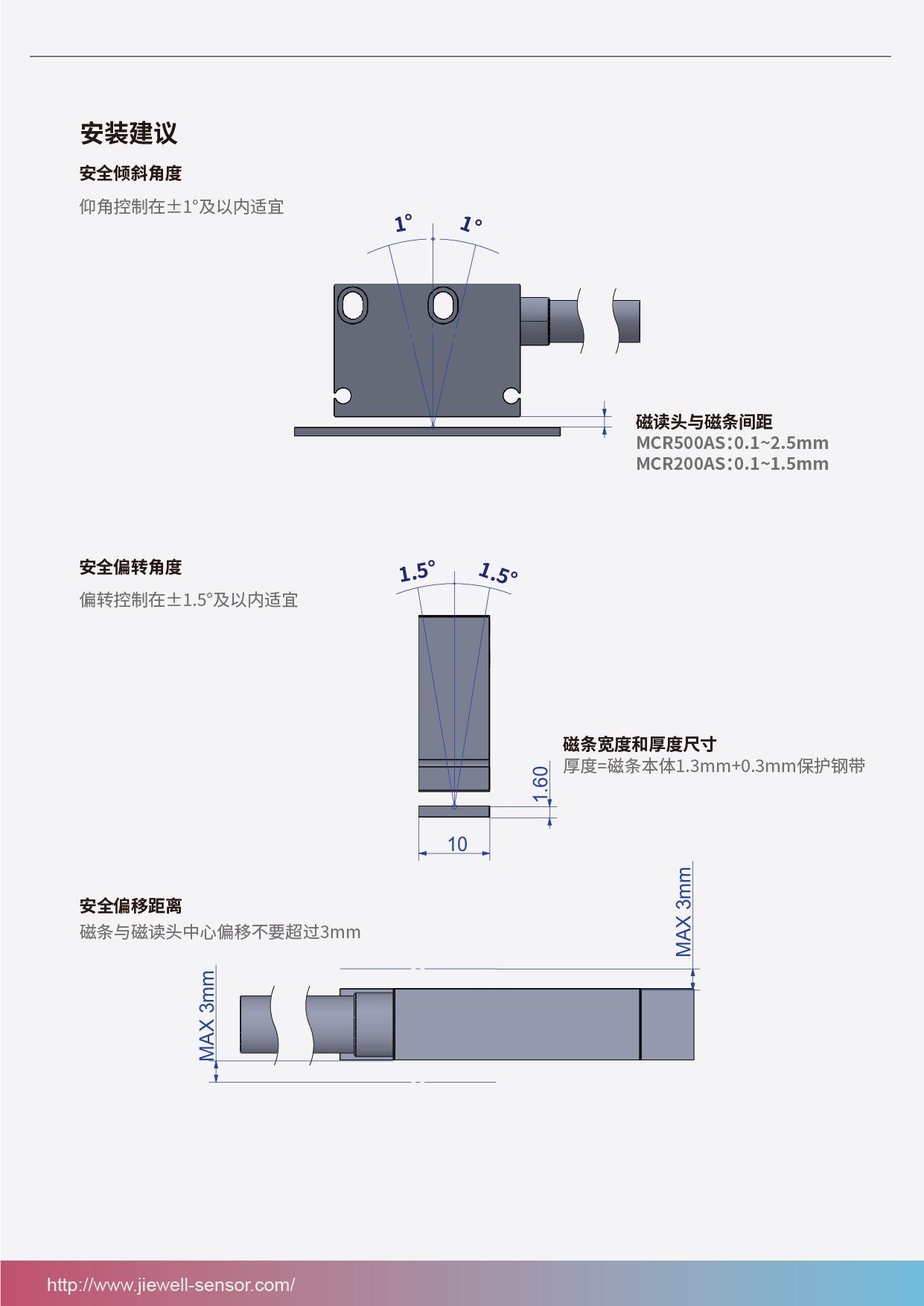 安装建议

安全倾斜角度

仰角控制在±1°及以内适宜

1° 1°

磁读头与磁条间距
MCR500AS:0.1~2.5mm
MCR200AS:0.1~1.5mm

安全偏转角度

偏转控制在±1.5°及以内适宜

1.5° 1.5°

磁条宽度和厚度尺寸
厚度=磁条本体1.3mm+0.3mm保护钢带

1.60

10

安全偏移距离

磁条与磁读头中心偏移不要超过3mm

MAX 3mm

MAX 3mm

http://www.jiewell-sensor.com/